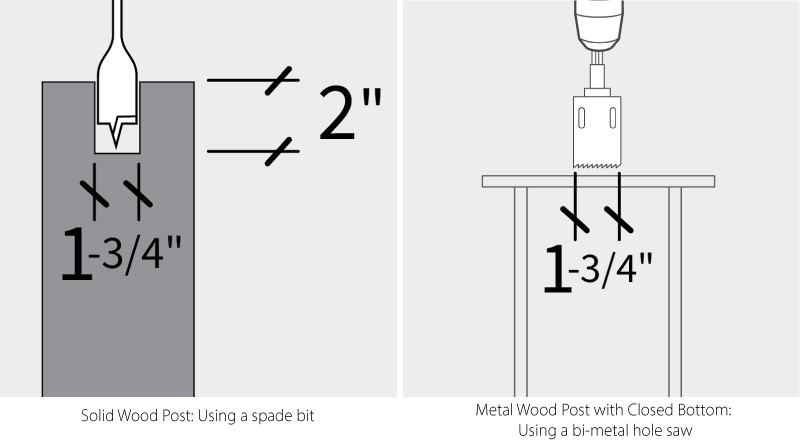 2"

1-3/4"

Solid Wood Post: Using a spade bit

1-3/4"

Metal Wood Post with Closed Bottom: Using a bi-metal hole saw