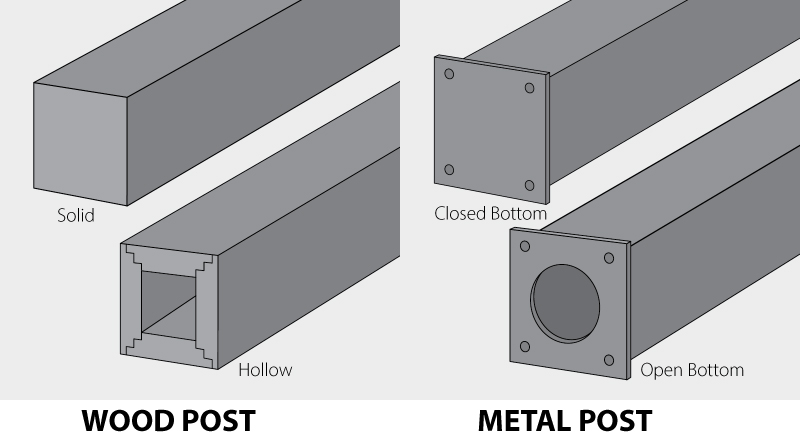 Solid

Hollow

WOOD POST

Closed Bottom

Open Bottom

METAL POST